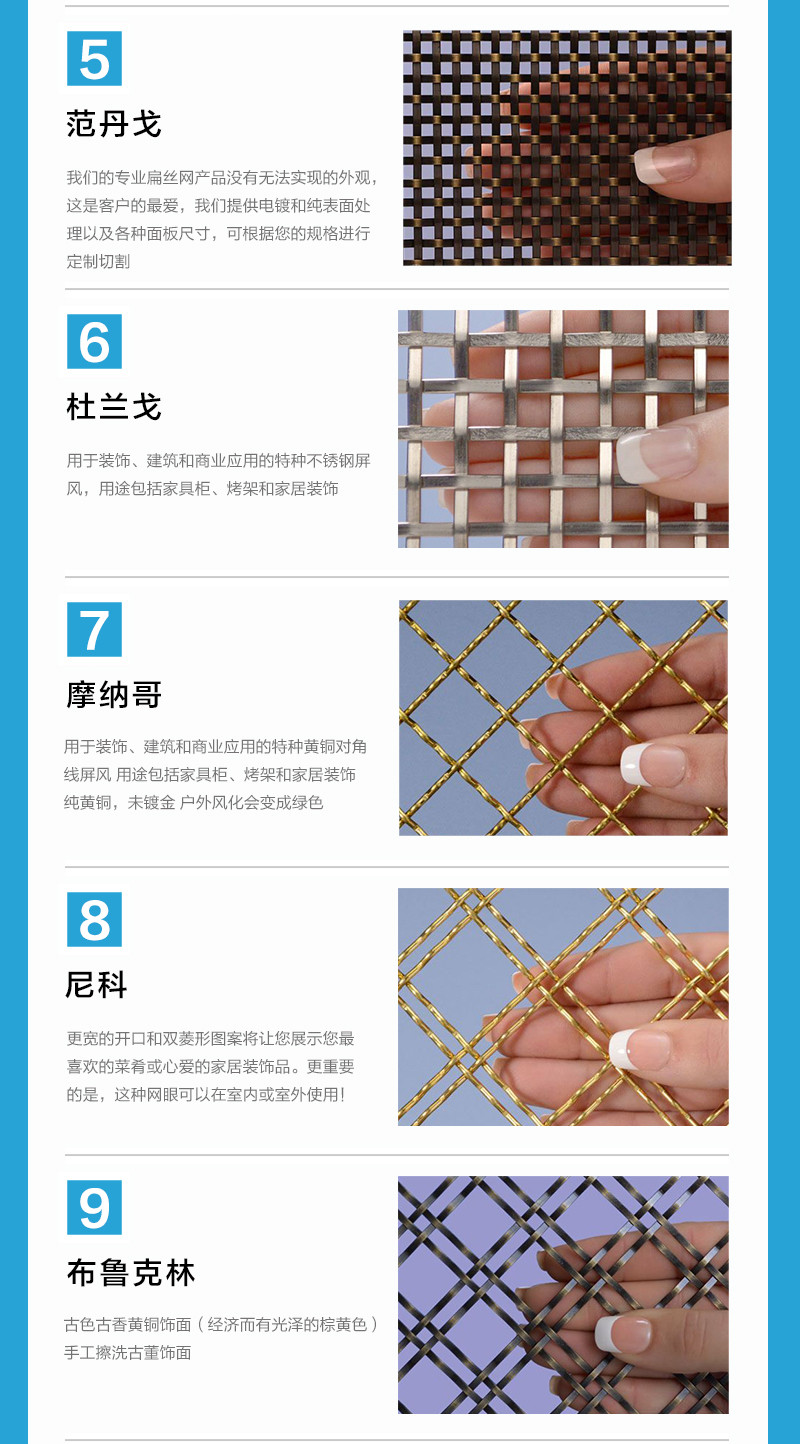 5

范丹戈

我们的专业扁丝网产品没有无法实现的外观，这是客户的最爱，我们提供电镀和纯表面处理以及各种面板尺寸，可根据您的规格进行定制切割

6

杜兰戈

用于装饰、建筑和商业应用的特种不锈钢屏风，用途包括家具柜、烤架和家居装饰

7

摩纳哥

用于装饰、建筑和商业应用的特种黄铜对角线屏风 用途包括家具柜、烤架和家居装饰 纯黄铜，未镀金 户外风化会变成绿色

8

尼科

更宽的开口和双菱形图案将让您展示您最喜欢的菜肴或心爱的家居装饰品。更重要的是，这种网眼可以在室内或室外使用！

9

布鲁克林

古色古香黄铜饰面（经济而有光泽的棕黄色）手工擦洗古董饰面