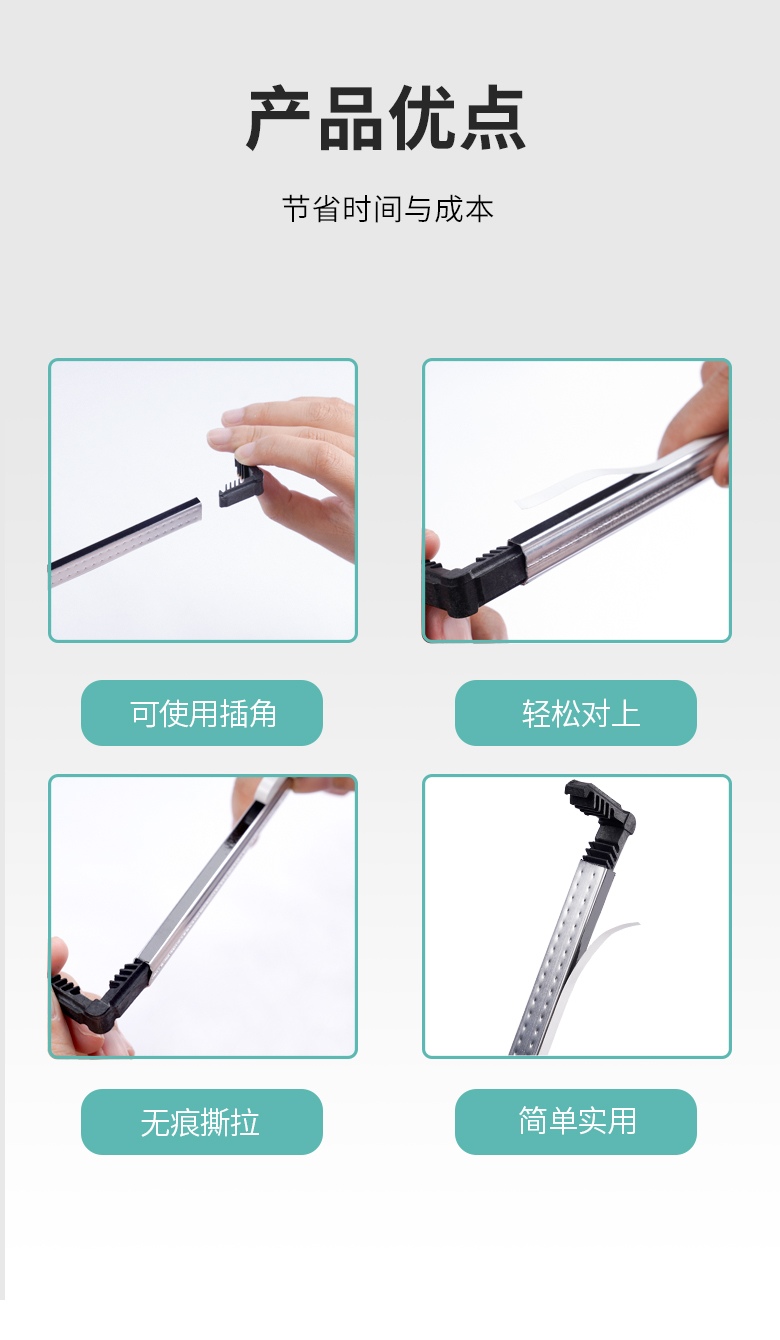 产品优点

节省时间与成本

可使用插角

轻松对上

无痕撕拉

简单实用